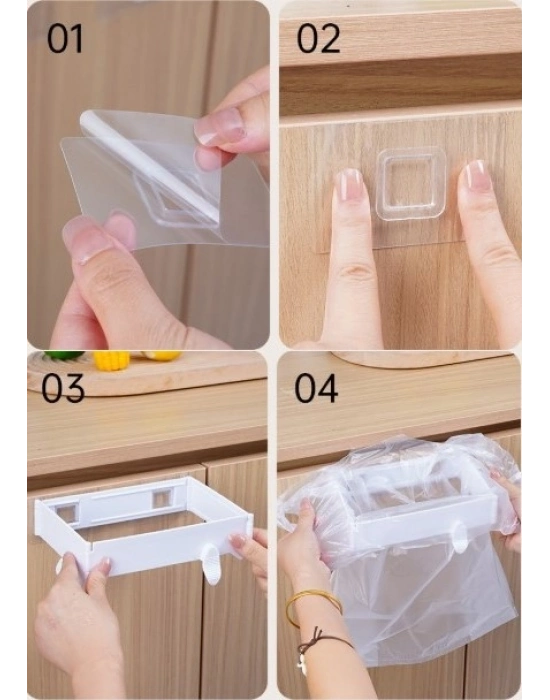 01

02

03

04