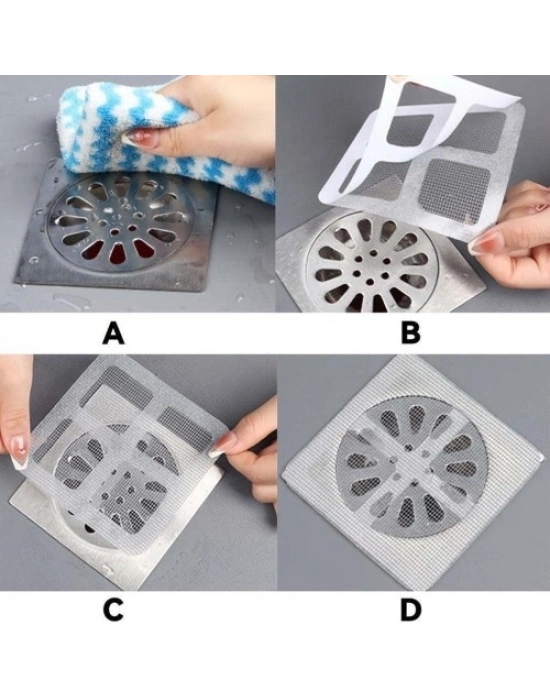 A

B

C

D