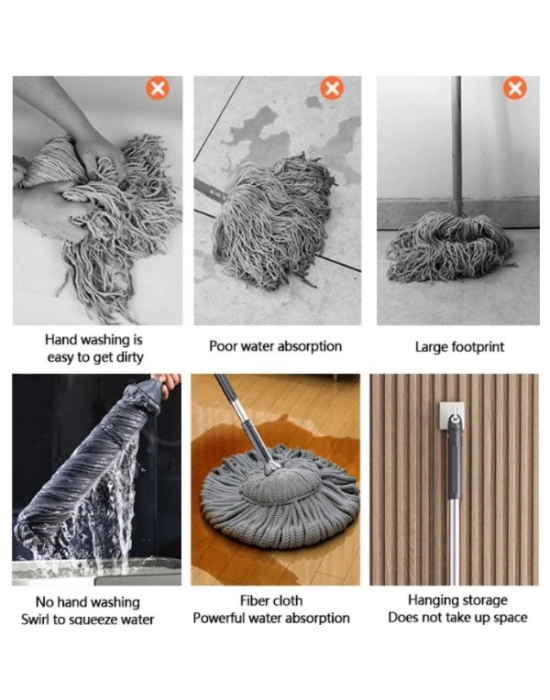 Hand washing is easy to get dirty

Poor water absorption

Large footprint

No hand washing
Swirl to squeeze water

Fiber cloth
Powerful water absorption

Hanging storage
Does not take up space