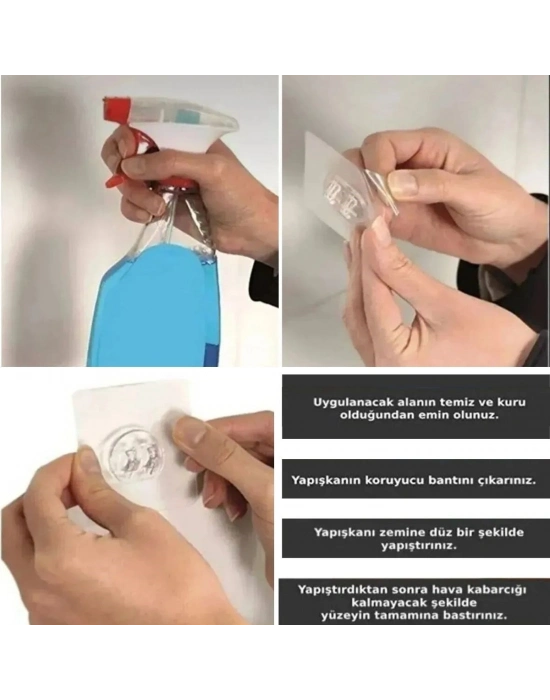 Uygulanacak alanın temiz ve kuru olduğundan emin olunuz.

Yapışkanın koruyucu bantını çıkarınız.

Yapışkanı zemine düz bir şekilde yapıştırınız.

Yapıştırdıktan sonra hava kabarcığı kalmayacak şekilde yüzeyin tamamına bastırınız.