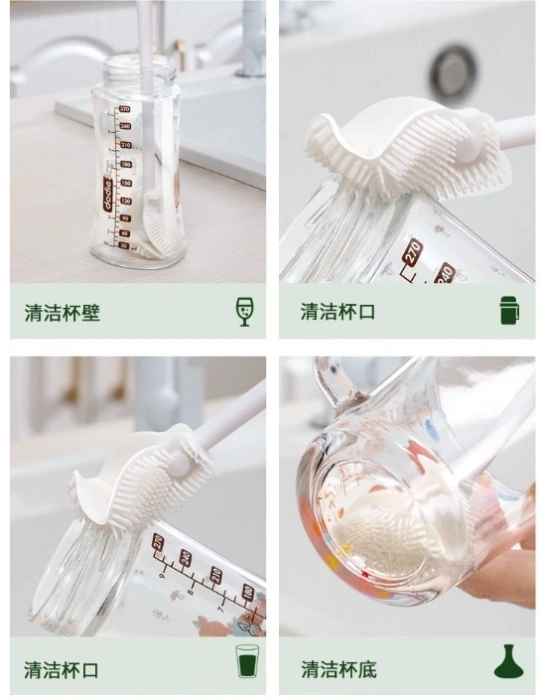 270
240
210
180
150
120
90
60
30 ml
dodie

清洁杯壁

270
240

清洁杯口

270
240
210
180
9
8
7

清洁杯口

清洁杯底