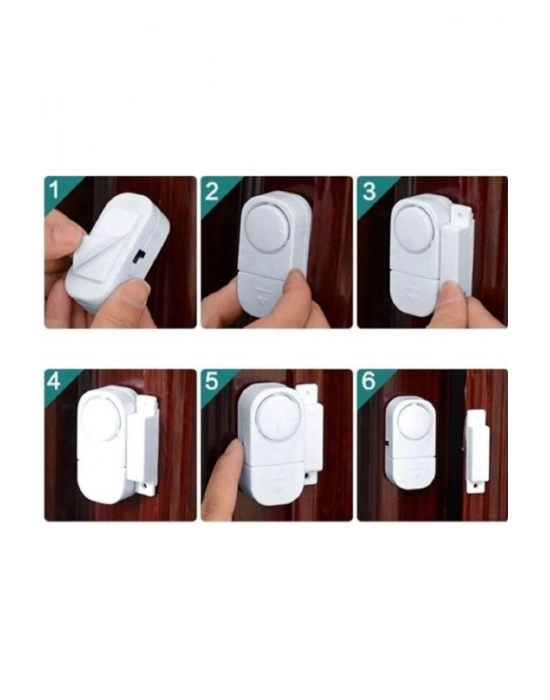 1

2

3

4

5

6