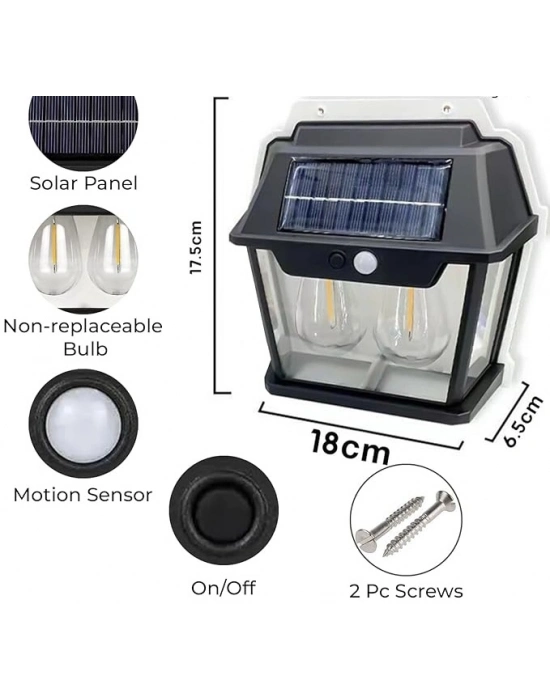 Solar Panel

Non-replaceable Bulb

Motion Sensor

17.5cm

18cm

6.5cm

On/Off

2 Pc Screws