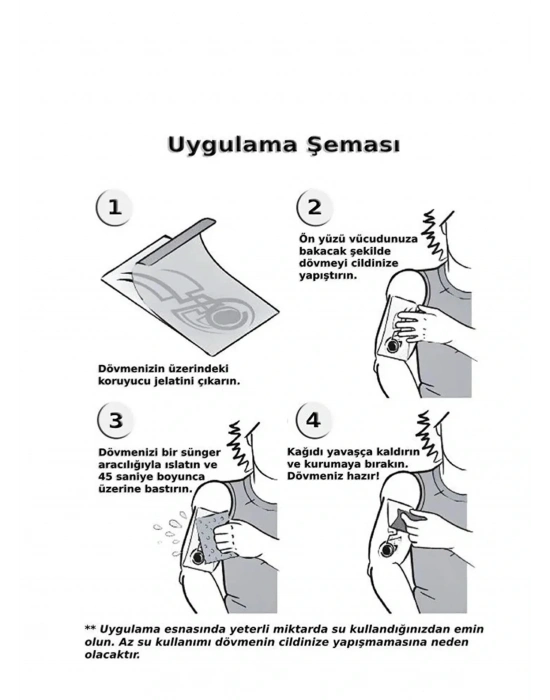 Uygulama Şeması

1

Dövmenizin üzerindeki koruyucu jelatini çıkarın.

2

Ön yüzü vücudunuza bakacak şekilde dövmeyi cildinize yapıştırın.

3

Dövmenizi bir sünger aracılığıyla ıslatın ve 45 saniye boyunca üzerine bastırın.

4

Kağıdı yavaşça kaldırın ve kurumaya bırakın. Dövmeniz hazır!

** Uygulama esnasında yeterli miktarda su kullandığınızdan emin olun. Az su kullanımı dövmenin cildinize yapışmamasına neden olacaktır.