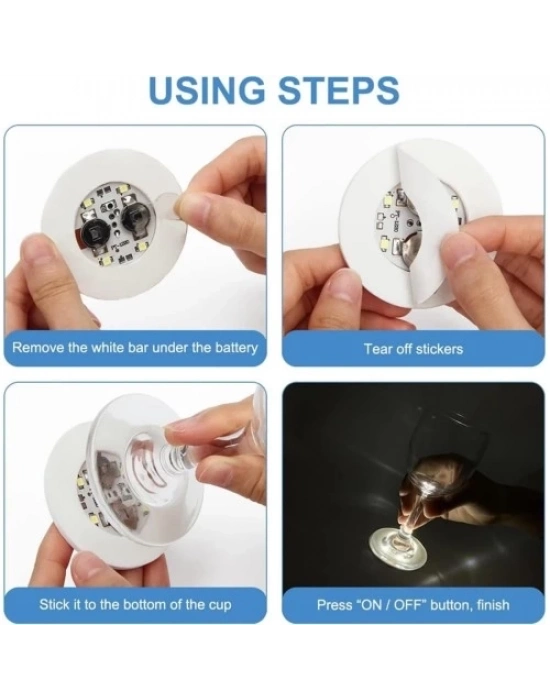 USING STEPS

Remove the white bar under the battery

Tear off stickers

Stick it to the bottom of the cup

Press "ON / OFF" button, finish