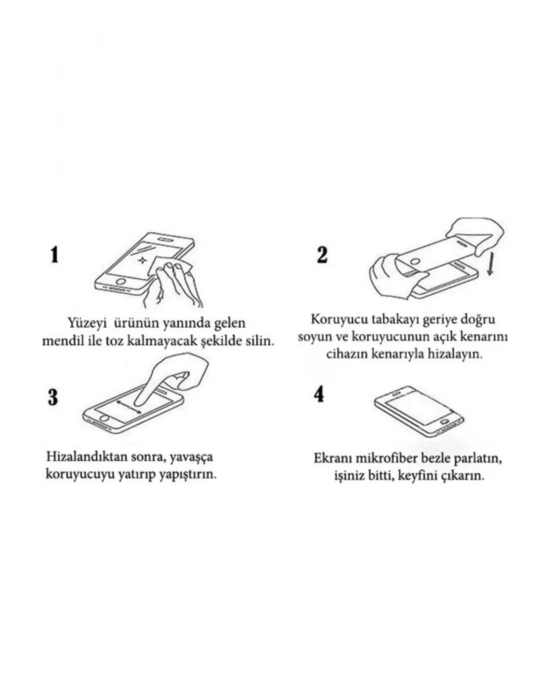 1

Yüzeyi ürünün yanında gelen mendil ile toz kalmayacak şekilde silin.

2

Koruyucu tabakayı geriye doğru soyun ve koruyucunun açık kenarını cihazın kenarıyla hizalayın.

3

Hizalandıktan sonra, yavaşça koruyucuyu yatırıp yapıştırın.

4

Ekranı mikrofiber bezle parlatın, işiniz bitti, keyfini çıkarın.