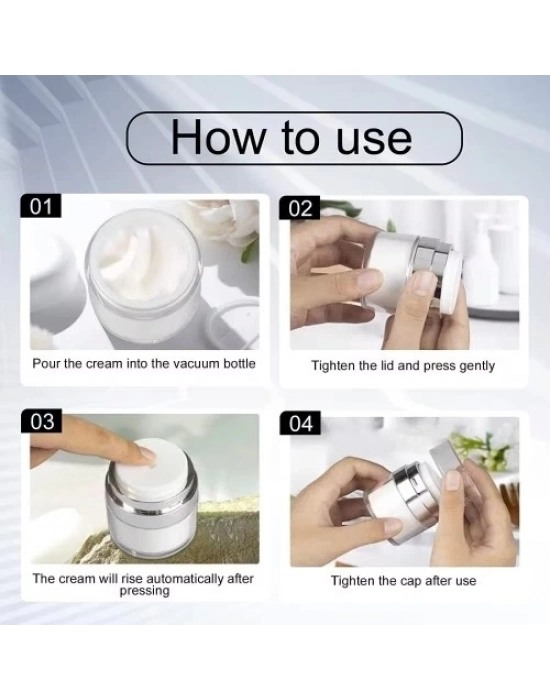 How to use

01

Pour the cream into the vacuum bottle

02

Tighten the lid and press gently

03

The cream will rise automatically after pressing

04

Tighten the cap after use