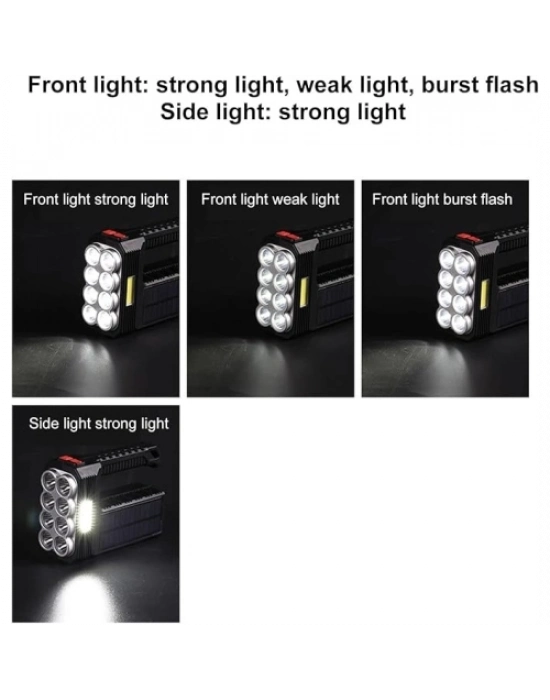 Front light: strong light, weak light, burst flash
Side light: strong light

Front light strong light

Front light weak light

Front light burst flash

Side light strong light