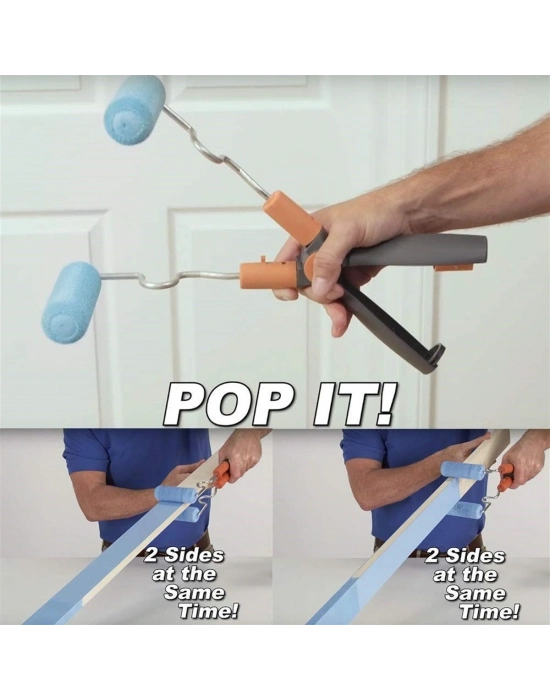 POP IT!

2 Sides at the Same Time!

2 Sides at the Same Time!