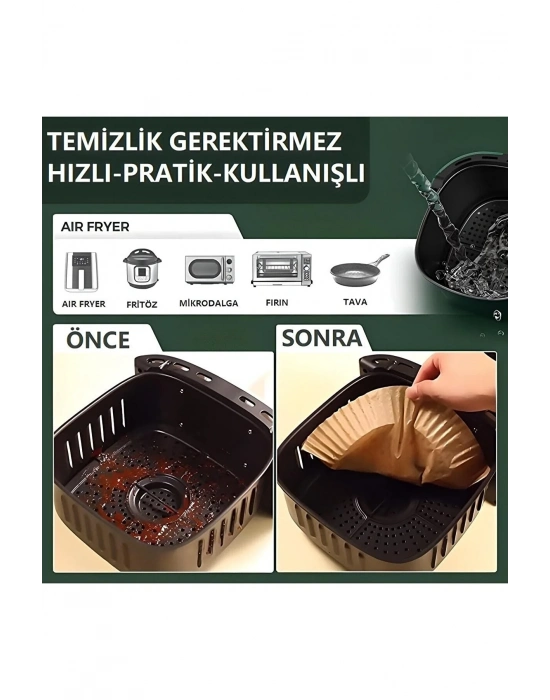 TEMİZLİK GEREKTİRMEZ
HIZLI-PRATİK-KULLANIŞLI

AIR FRYER

AIR FRYER
FRİTÖZ
MİKRODALGA
FIRIN
TAVA

ÖNCE

SONRA