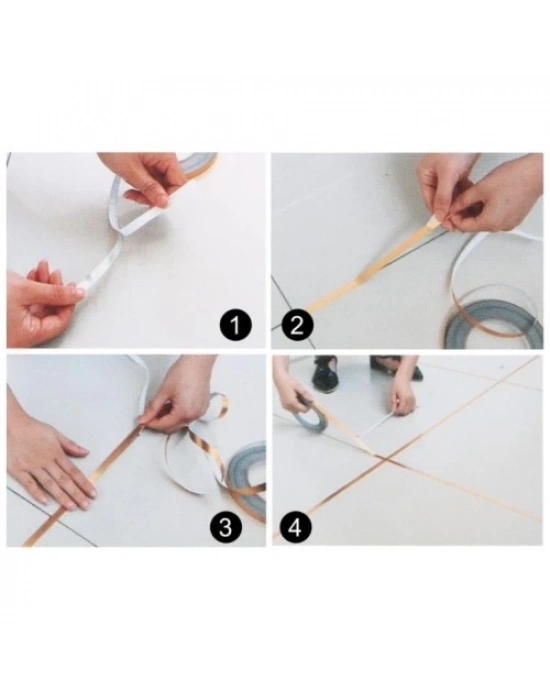 1
2
3
4