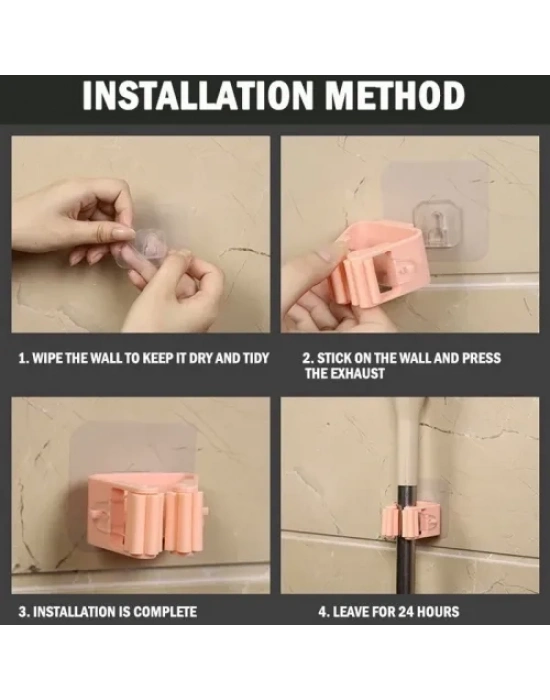 INSTALLATION METHOD

1. WIPE THE WALL TO KEEP IT DRY AND TIDY

2. STICK ON THE WALL AND PRESS THE EXHAUST

3. INSTALLATION IS COMPLETE

4. LEAVE FOR 24 HOURS