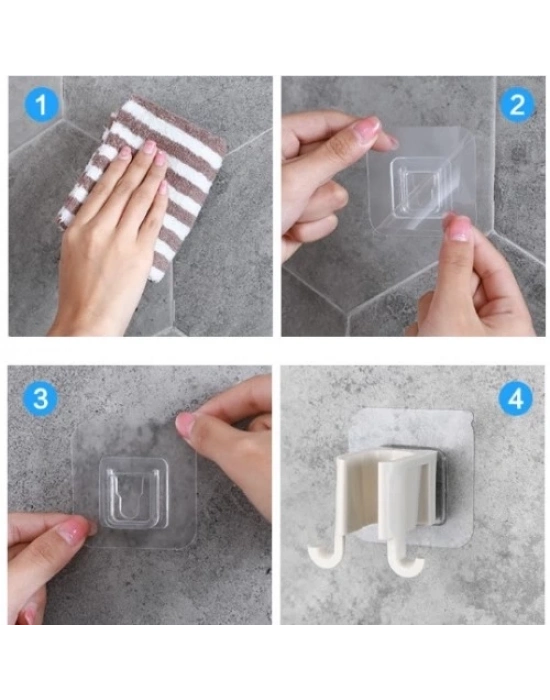 1
2
3
4