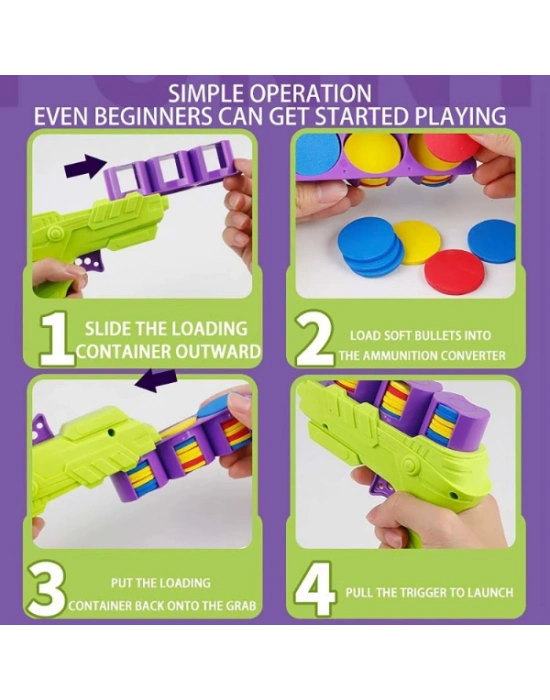 SIMPLE OPERATION
EVEN BEGINNERS CAN GET STARTED PLAYING

1 SLIDE THE LOADING CONTAINER OUTWARD

2 LOAD SOFT BULLETS INTO THE AMMUNITION CONVERTER

3 PUT THE LOADING CONTAINER BACK ONTO THE GRAB

4 PULL THE TRIGGER TO LAUNCH