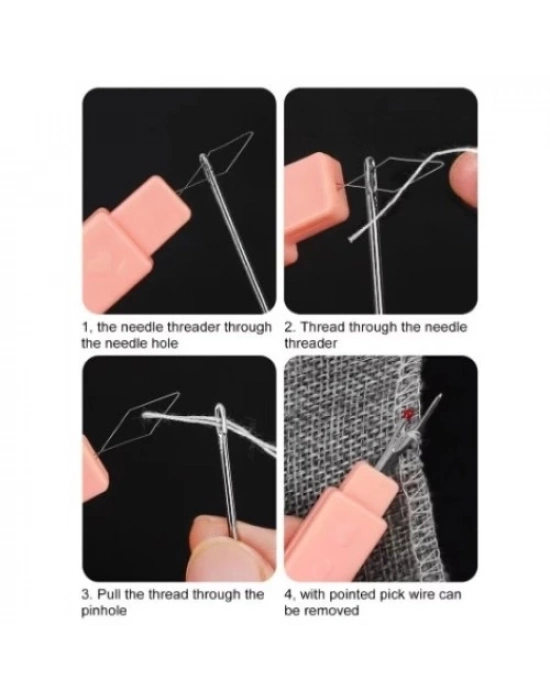 1, the needle threader through the needle hole

2. Thread through the needle threader

3. Pull the thread through the pinhole

4, with pointed pick wire can be removed