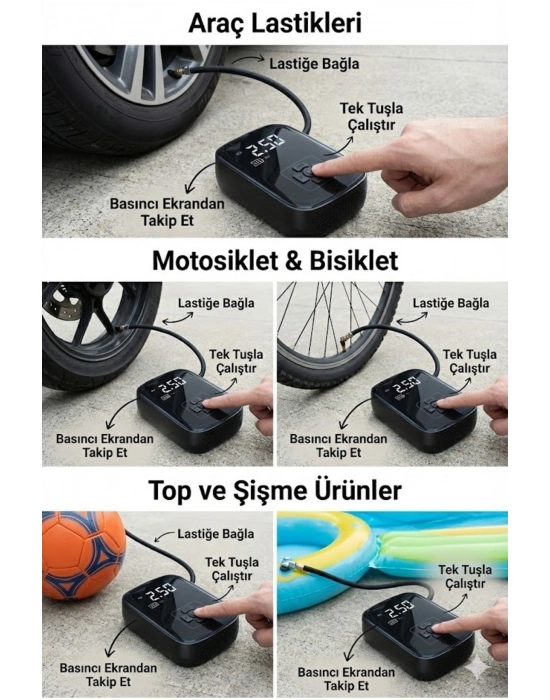 Araç Lastikleri

Lastiğe Bağla

Tek Tuşla Çalıştır

2.50

Basıncı Ekrandan Takip Et

Motosiklet & Bisiklet

Lastiğe Bağla

Tek Tuşla Çalıştır

2.50

Basıncı Ekrandan Takip Et

Lastiğe Bağla

Tek Tuşla Çalıştır

2.50

Basıncı Ekrandan Takip Et

Top ve Şişme Ürünler

Lastiğe Bağla

Tek Tuşla Çalıştır

2.50

Basıncı Ekrandan Takip Et

Tek Tuşla Çalıştır

2.50

Basıncı Ekrandan Takip Et