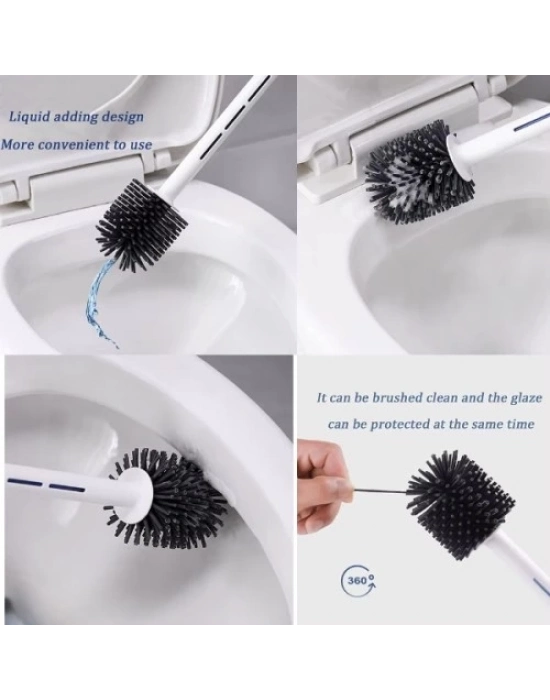 Liquid adding design
More convenient to use

It can be brushed clean and the glaze can be protected at the same time

360°