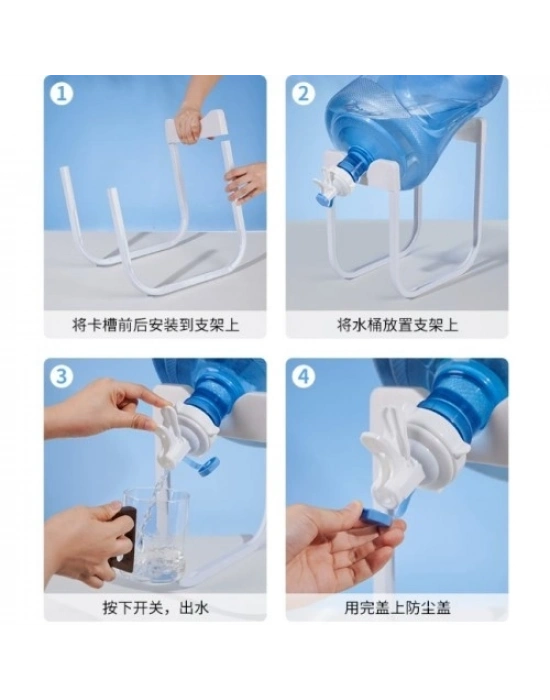 1
将卡槽前后安装到支架上

2
将水桶放置支架上

3
按下开关，出水

4
用完盖上防尘盖