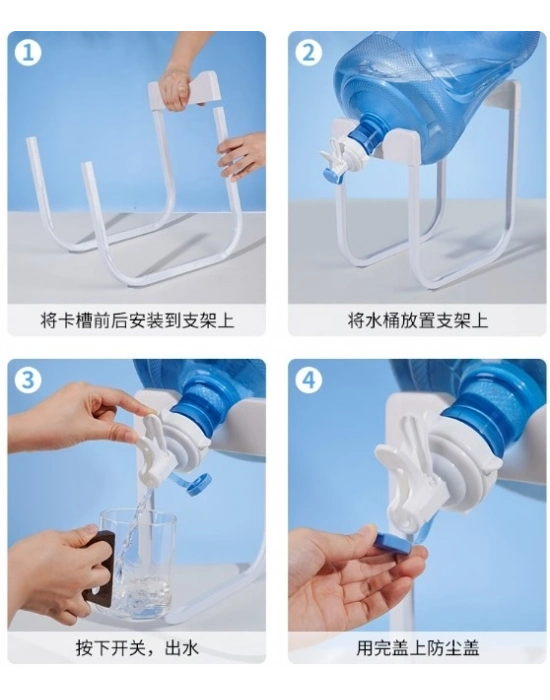 1

将卡槽前后安装到支架上

2

将水桶放置支架上

3

按下开关，出水

4

用完盖上防尘盖