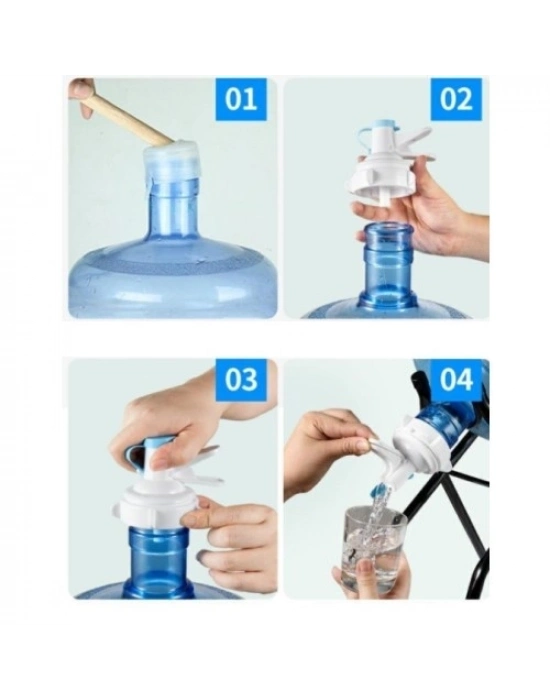 01

02

03

04