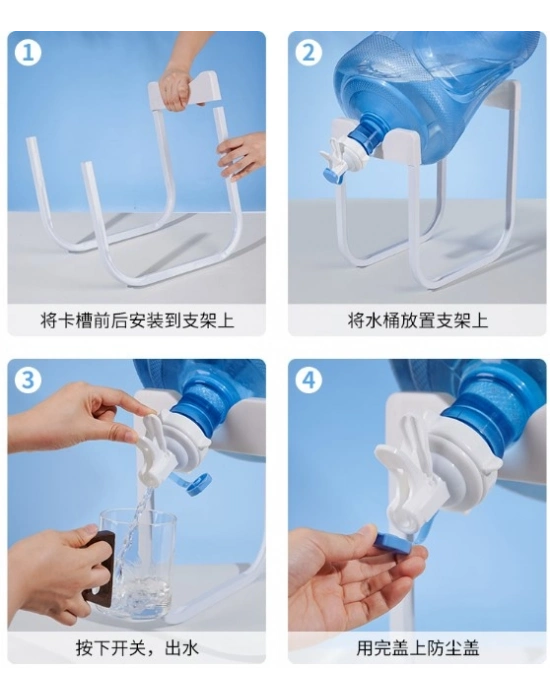 1

将卡槽前后安装到支架上

2

将水桶放置支架上

3

按下开关，出水

4

用完盖上防尘盖