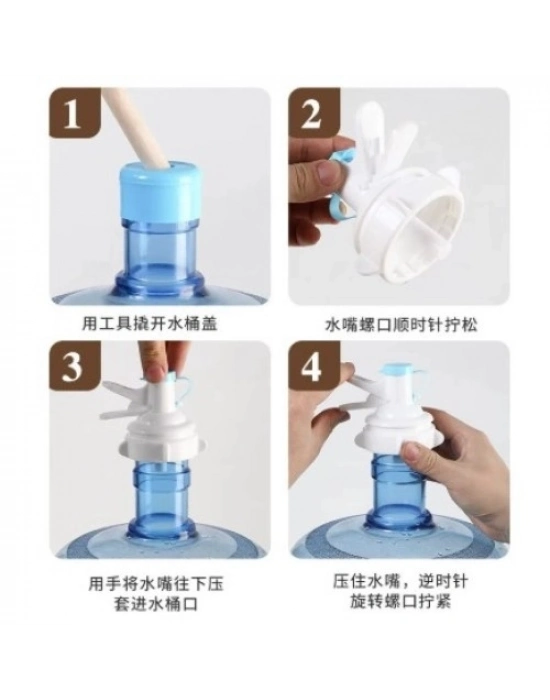 1

用工具撬开水桶盖

2

水嘴螺口顺时针拧松

3

用手将水嘴往下压
套进水桶口

4

压住水嘴，逆时针
旋转螺口拧紧