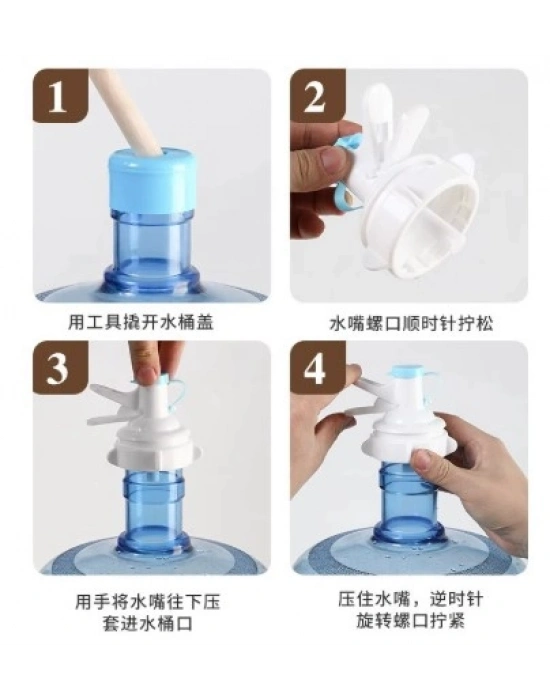 1

用工具撬开水桶盖

2

水嘴螺口顺时针拧松

3

用手将水嘴往下压
套进水桶口

4

压住水嘴，逆时针
旋转螺口拧紧