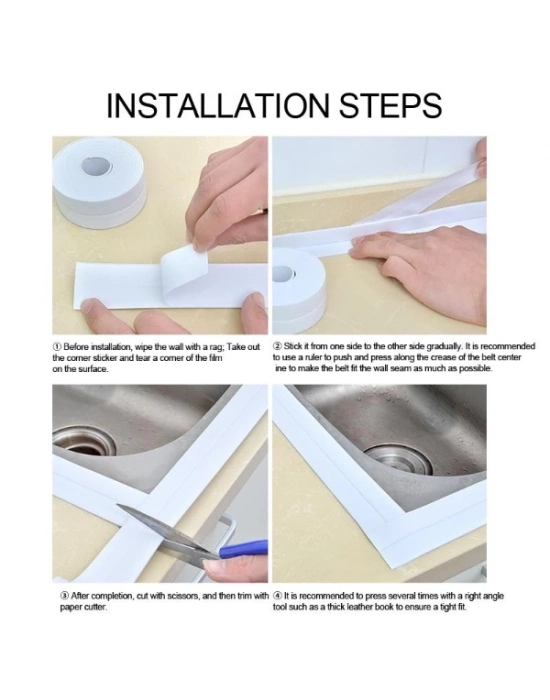 INSTALLATION STEPS

① Before installation, wipe the wall with a rag; Take out the corner sticker and tear a corner of the film on the surface.

② Stick it from one side to the other side gradually. It is recommended to use a ruler to push and press along the crease of the belt center ine to make the belt fit the wall seam as much as possible.

③ After completion, cut with scissors, and then trim with paper cutter.

④ It is recommended to press several times with a right angle tool such as a thick leather book to ensure a tight fit.