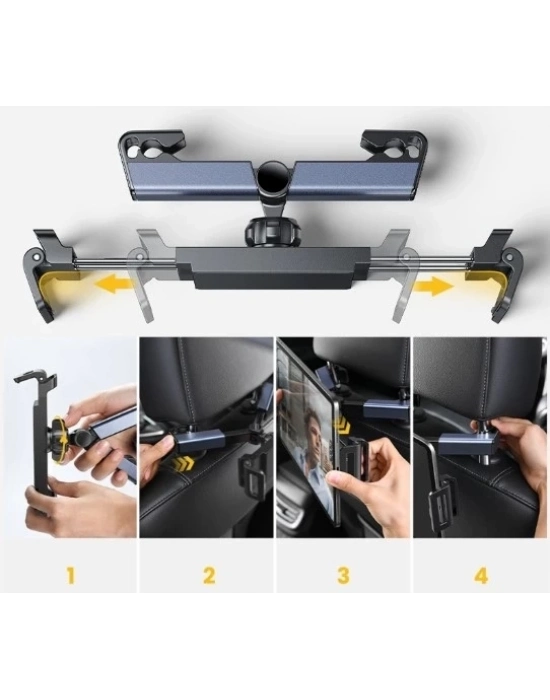 1

2

3

4