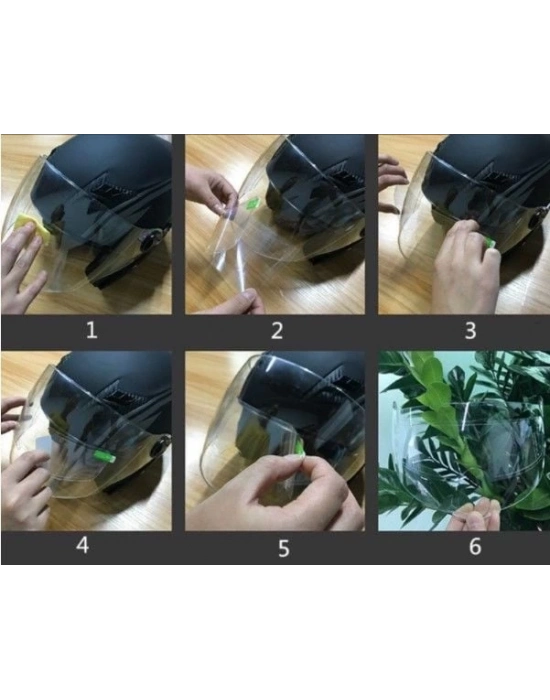 1
2
3
4
5
6