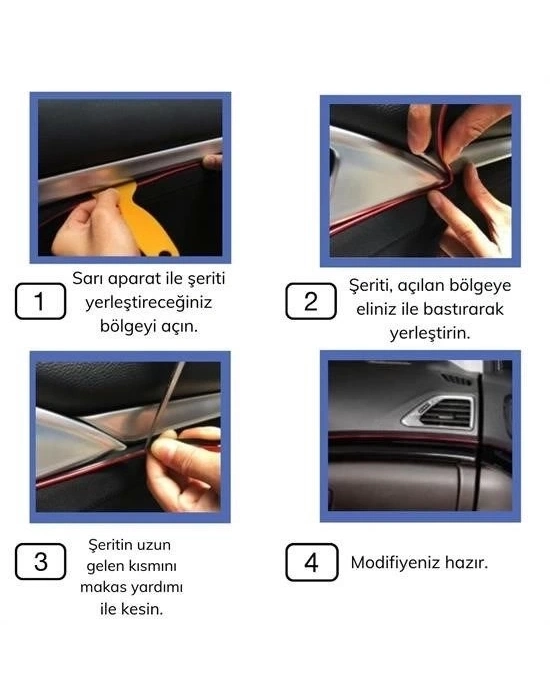 1

Sarı aparat ile şeriti yerleştireceğiniz bölgeyi açın.

2

Şeriti, açılan bölgeye eliniz ile bastırarak yerleştirin.

3

Şeritin uzun gelen kısmını makas yardımı ile kesin.

4

Modifiyeniz hazır.