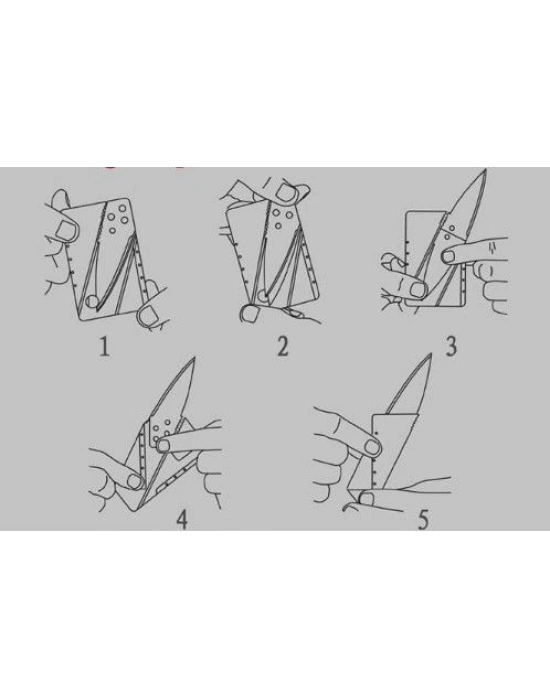 1
2
3
4
5