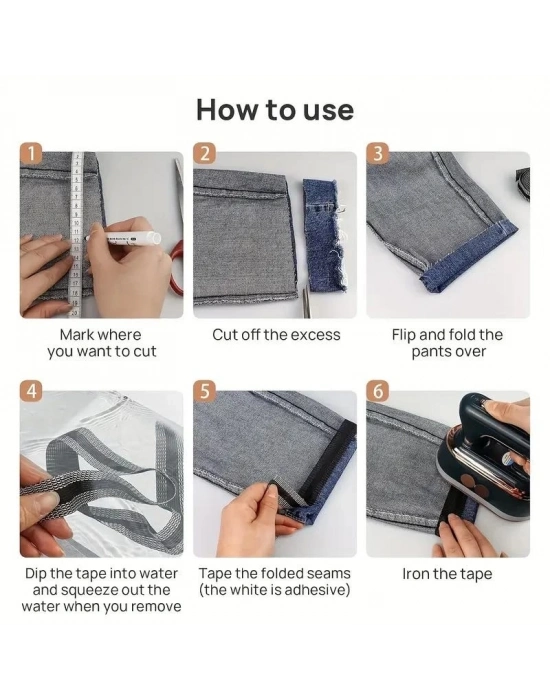 How to use

1
Mark where you want to cut

2
Cut off the excess

3
Flip and fold the pants over

4
Dip the tape into water and squeeze out the water when you remove

5
Tape the folded seams (the white is adhesive)

6
Iron the tape