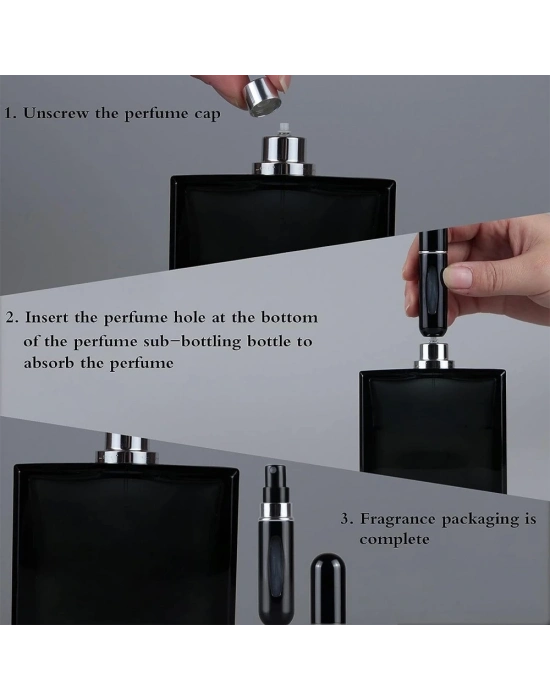 1. Unscrew the perfume cap

2. Insert the perfume hole at the bottom of the perfume sub-bottling bottle to absorb the perfume

3. Fragrance packaging is complete