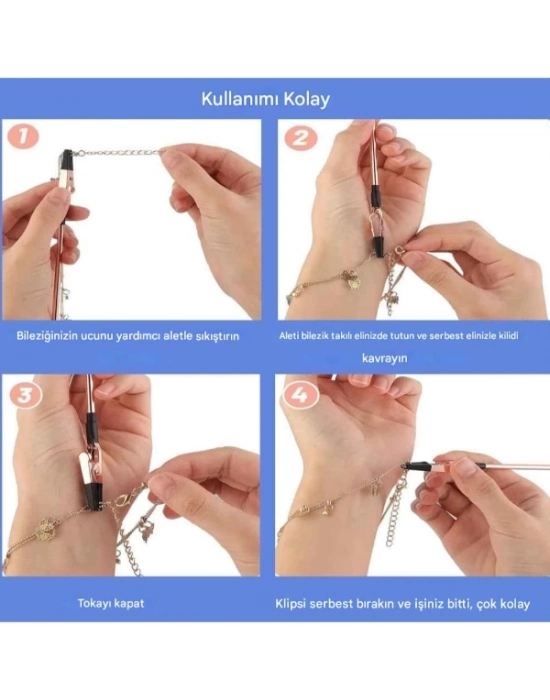 Kullanımı Kolay

1

Bileziğinizin ucunu yardımcı aletle sıkıştırın

2

Aleti bilezik takılı elinizde tutun ve serbest elinizle kilidi kavrayın

3

Tokayı kapat

4

Klipsi serbest bırakın ve işiniz bitti, çok kolay