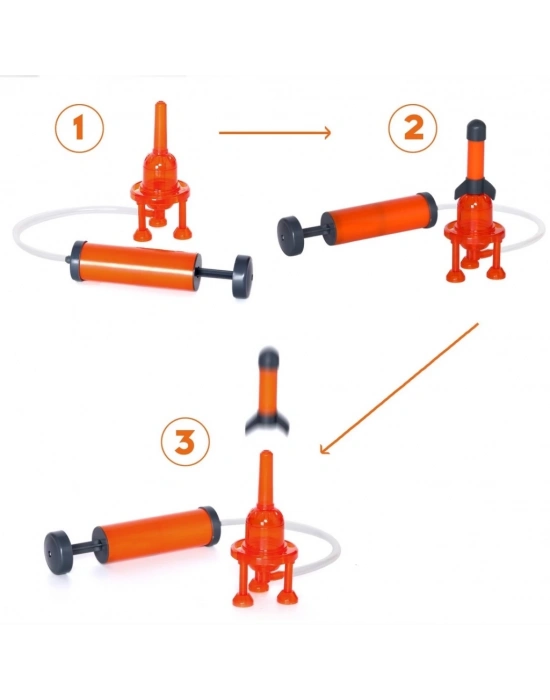 1

2

3