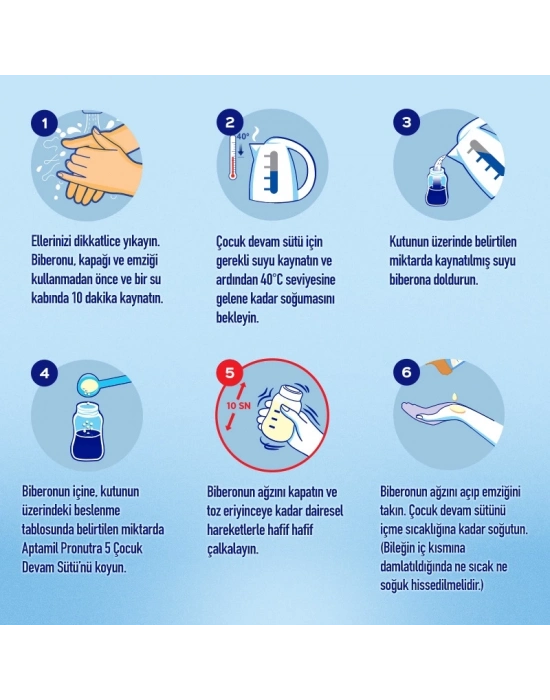 1

Ellerinizi dikkatlice yıkayın. Biberonu, kapağı ve emziği kullanmadan önce ve bir su kabında 10 dakika kaynatın.

2

40°

Çocuk devam sütü için gerekli suyu kaynatın ve ardından 40°C seviyesine gelene kadar soğumasını bekleyin.

3

Kutunun üzerinde belirtilen miktarda kaynatılmış suyu biberona doldurun.

4

Biberonun içine, kutunun üzerindeki beslenme tablosunda belirtilen miktarda Aptamil Pronutra 5 Çocuk Devam Sütü'nü koyun.

5

10 SN

Biberonun ağzını kapatın ve toz eriyinceye kadar dairesel hareketlerle hafif hafif çalkalayın.

6

Biberonun ağzını açıp emziğini takın. Çocuk devam sütünü içme sıcaklığına kadar soğutun. (Bileğin iç kısmına damlatıldığında ne sıcak ne soğuk hissedilmelidir.)