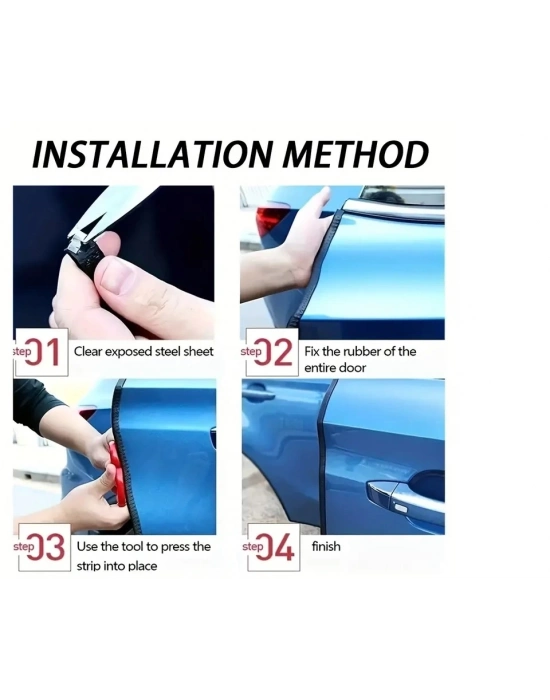 INSTALLATION METHOD

step 01 Clear exposed steel sheet

step 02 Fix the rubber of the entire door

step 03 Use the tool to press the strip into place

step 04 finish