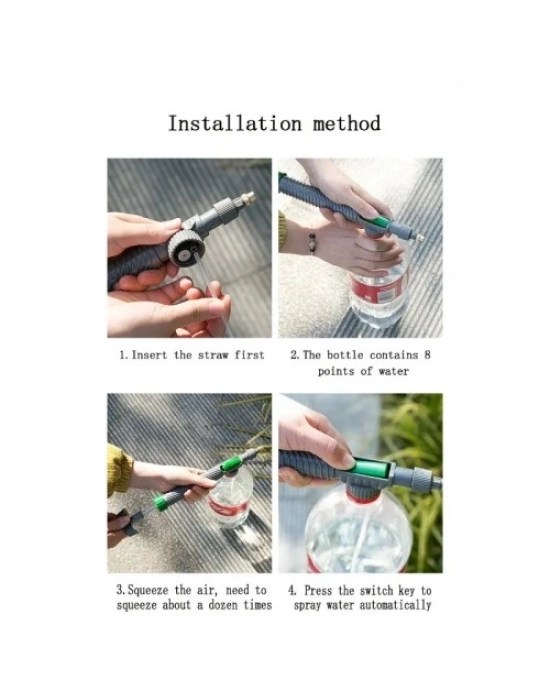 Installation method

1. Insert the straw first

2. The bottle contains 8 points of water

3. Squeeze the air, need to squeeze about a dozen times

4. Press the switch key to spray water automatically