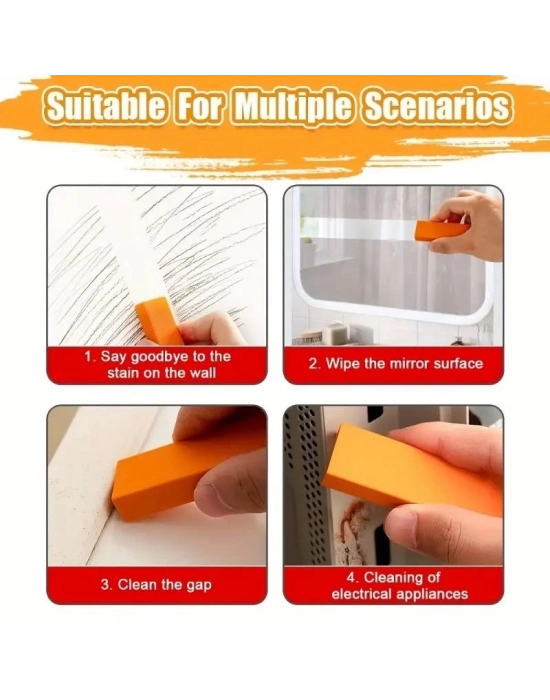 Suitable For Multiple Scenarios

1. Say goodbye to the stain on the wall

2. Wipe the mirror surface

3. Clean the gap

4. Cleaning of electrical appliances