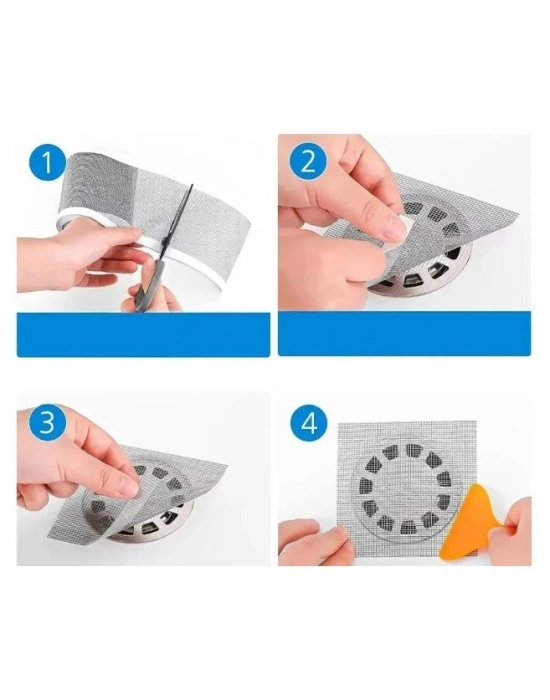 1

2

3

4