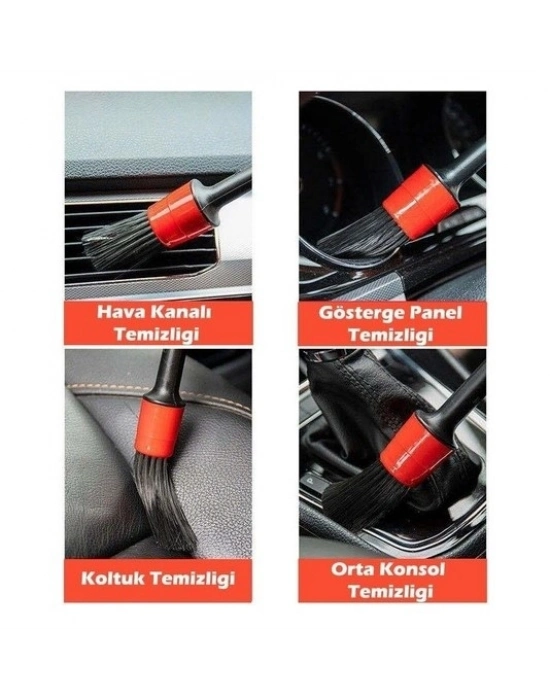 Hava Kanalı Temizligi

Gösterge Panel Temizligi

Koltuk Temizligi

Orta Konsol Temizligi