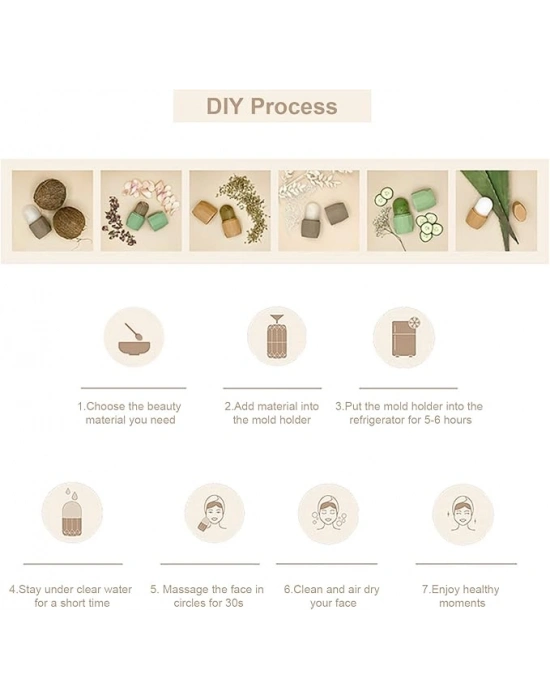 DIY Process

1.Choose the beauty material you need

2.Add material into the mold holder

3.Put the mold holder into the refrigerator for 5-6 hours

4.Stay under clear water for a short time

5. Massage the face in circles for 30s

6.Clean and air dry your face

7.Enjoy healthy moments