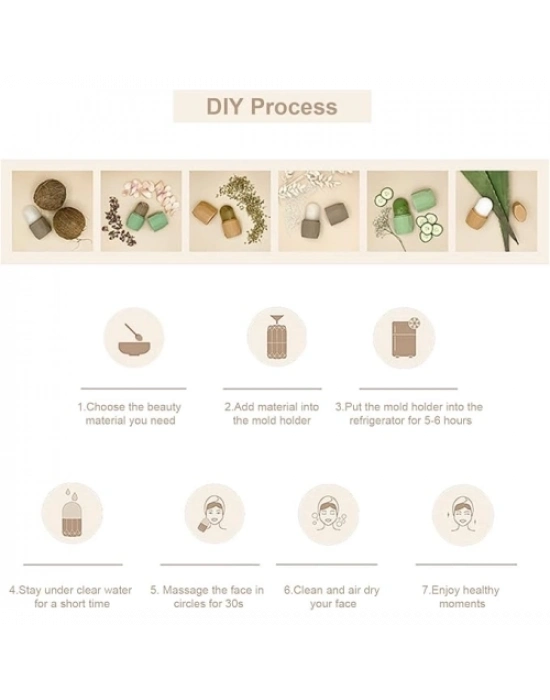 DIY Process

1.Choose the beauty material you need

2.Add material into the mold holder

3.Put the mold holder into the refrigerator for 5-6 hours

4.Stay under clear water for a short time

5. Massage the face in circles for 30s

6.Clean and air dry your face

7.Enjoy healthy moments