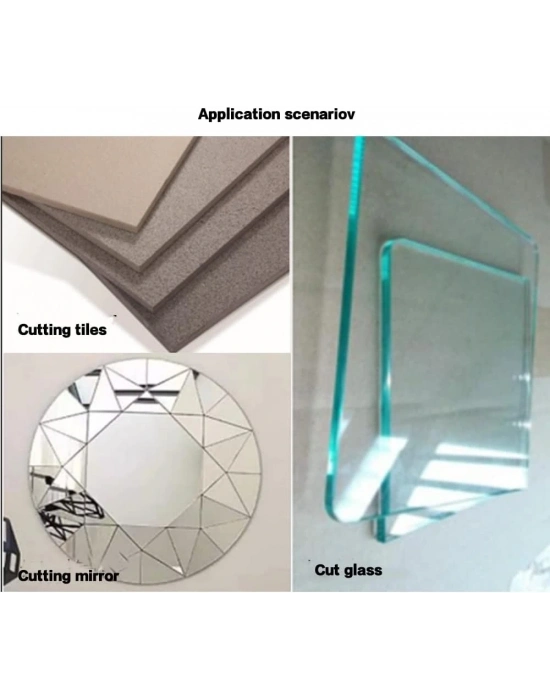 Application scenariov

Cutting tiles

Cutting mirror

Cut glass