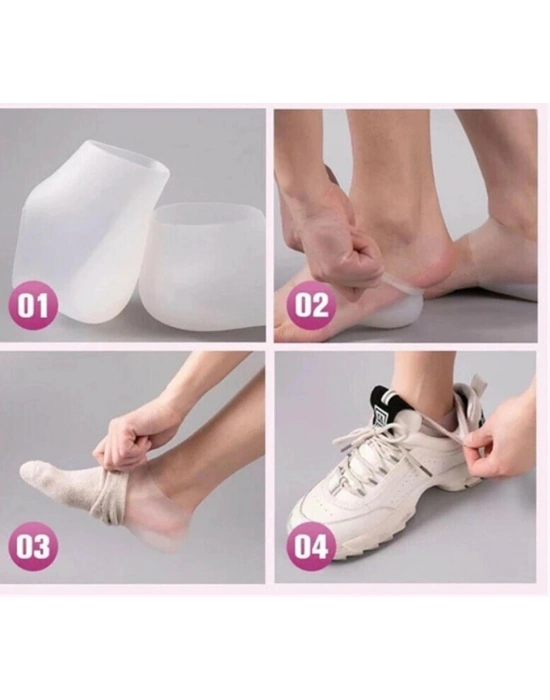 01

02

03

04