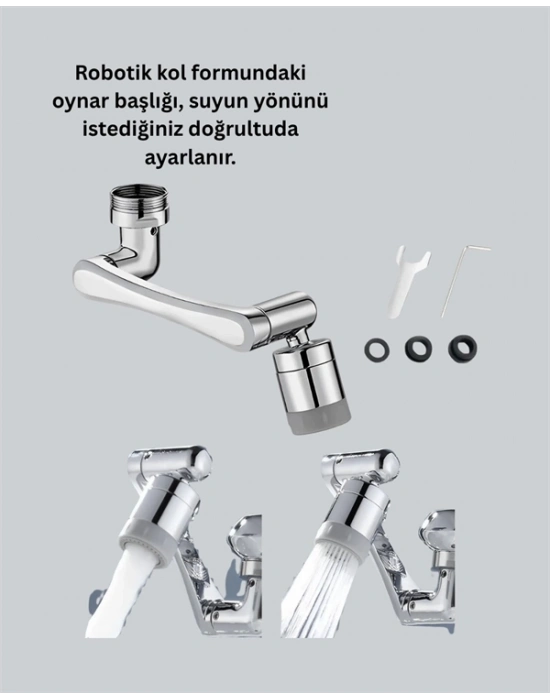 Robotik kol formundaki oynar başlığı, suyun yönünü istediğiniz doğrultuda ayarlanır.