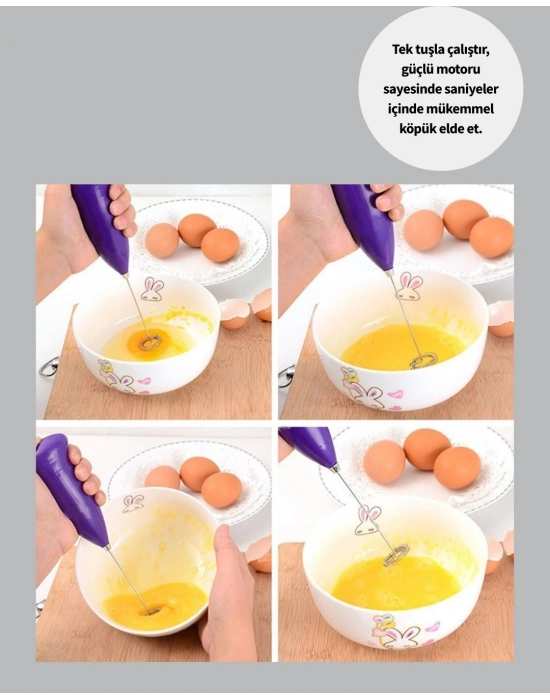 Tek tuşla çalıştır, güçlü motoru sayesinde saniyeler içinde mükemmel köpük elde et.