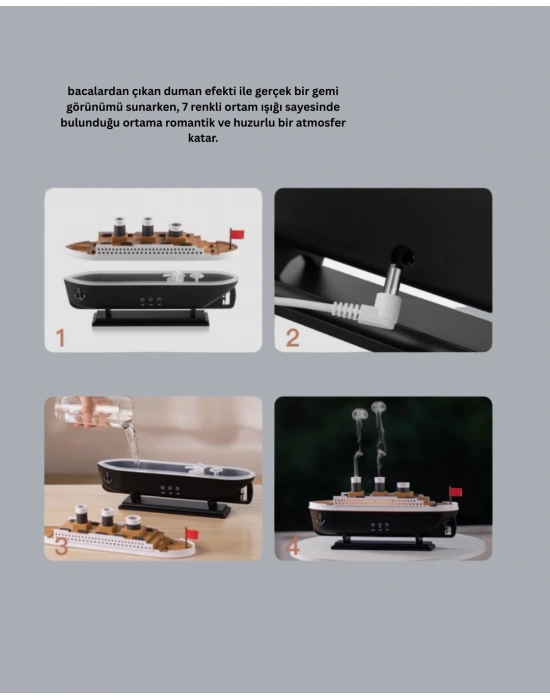 bacalardan çıkan duman efekti ile gerçek bir gemi görünümü sunarken, 7 renkli ortam ışığı sayesinde bulunduğu ortama romantik ve huzurlu bir atmosfer katar.

1

2

3

4