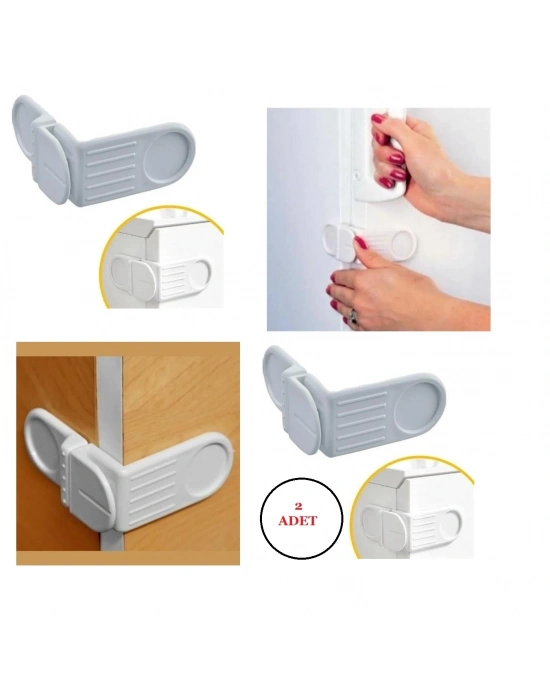 2
ADET